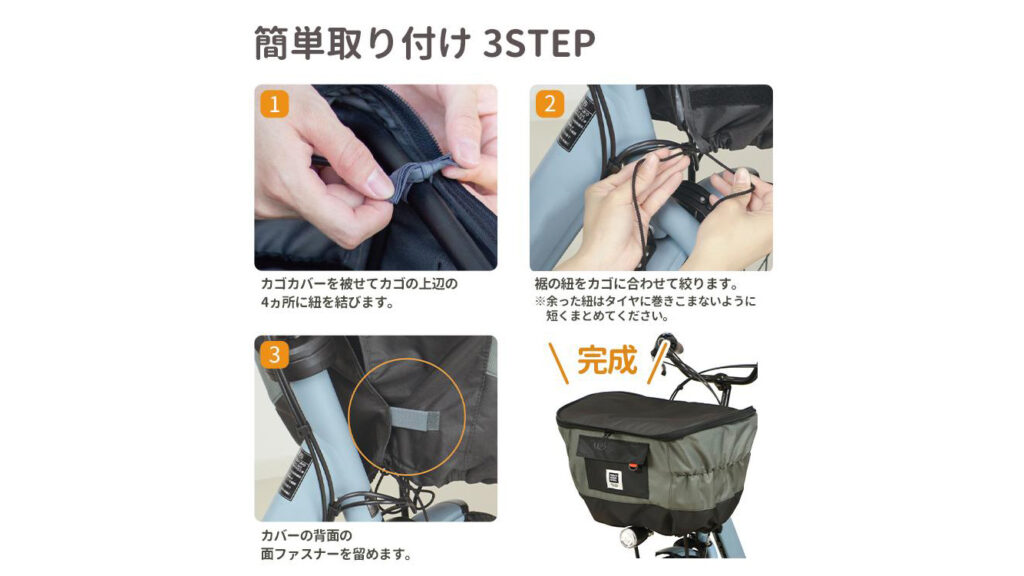 簡単取り付け 3STEP

1

カゴカバーを被せてカゴの上辺の4ヵ所に紐を結びます。

2

裾の紐をカゴに合わせて絞ります。
※余った紐はタイヤに巻きこまないように短くまとめてください。

3

カバーの背面の面ファスナーを留めます。

完成