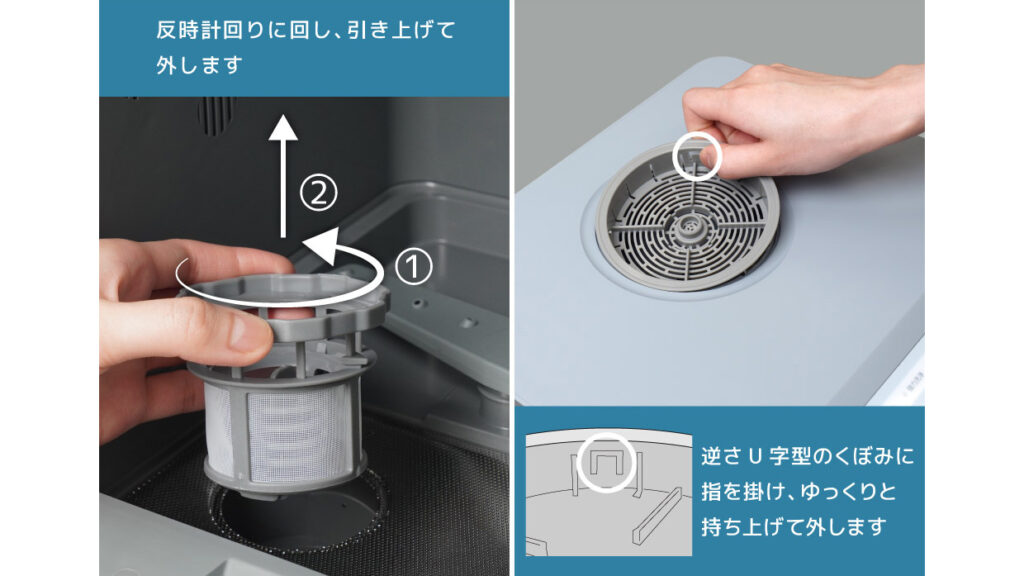 反時計回りに回し、引き上げて外します

②

①

逆さ U 字型のくぼみに指を掛け、ゆっくりと持ち上げて外します