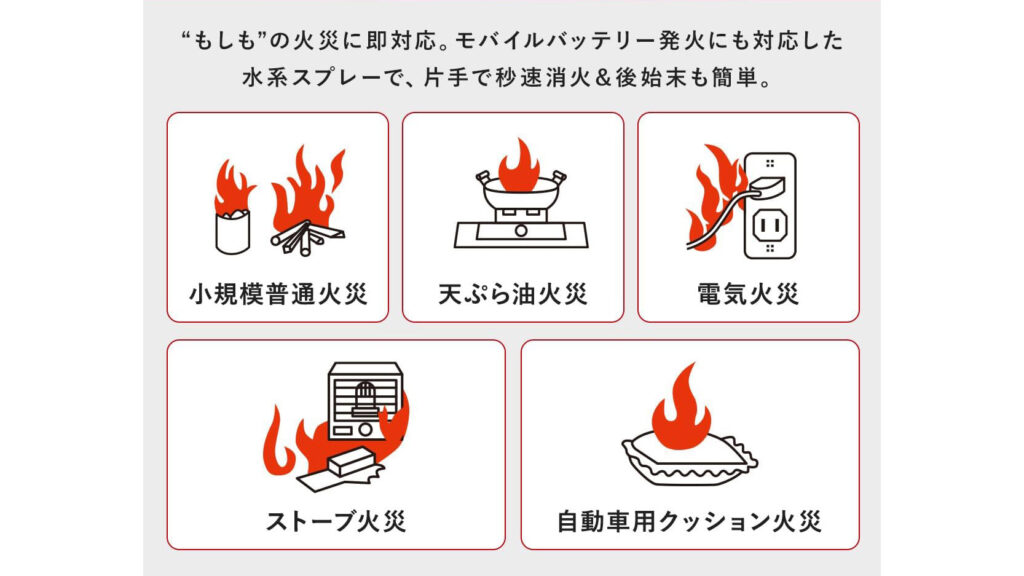 “もしも”の火災に即対応。モバイルバッテリー発火にも対応した水系スプレーで、片手で秒速消火＆後始末も簡単。

小規模普通火災

天ぷら油火災

電気火災

ストーブ火災

自動車用クッション火災