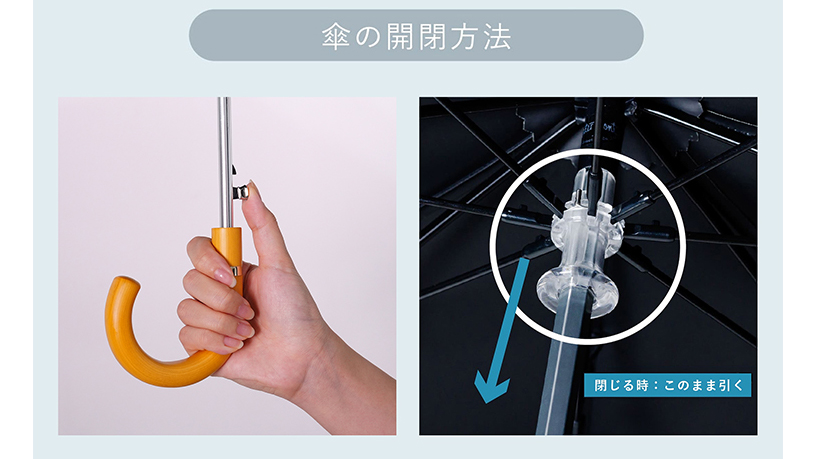 傘の開閉方法

閉じる時：このまま引く