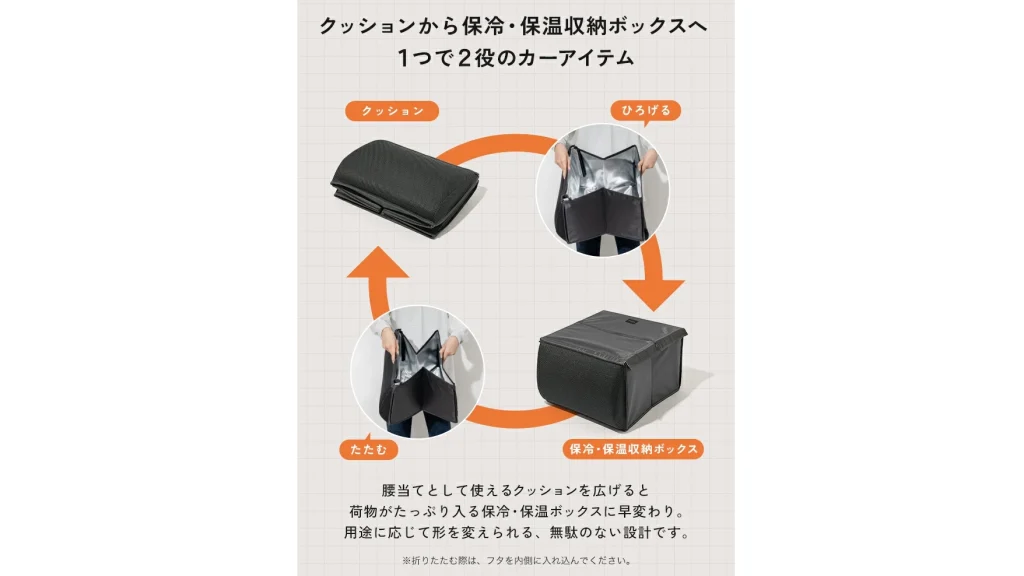 クッションから保冷・保温収納ボックスへ
1つで2役のカーアイテム

クッション

ひろげる

たたむ

保冷・保温収納ボックス

腰当てとして使えるクッションを広げると
荷物がたっぷり入る保冷・保温ボックスに早変わり。
用途に応じて形を変えられる、無駄のない設計です。

※折りたたむ際は、フタを内側に入れ込んでください。