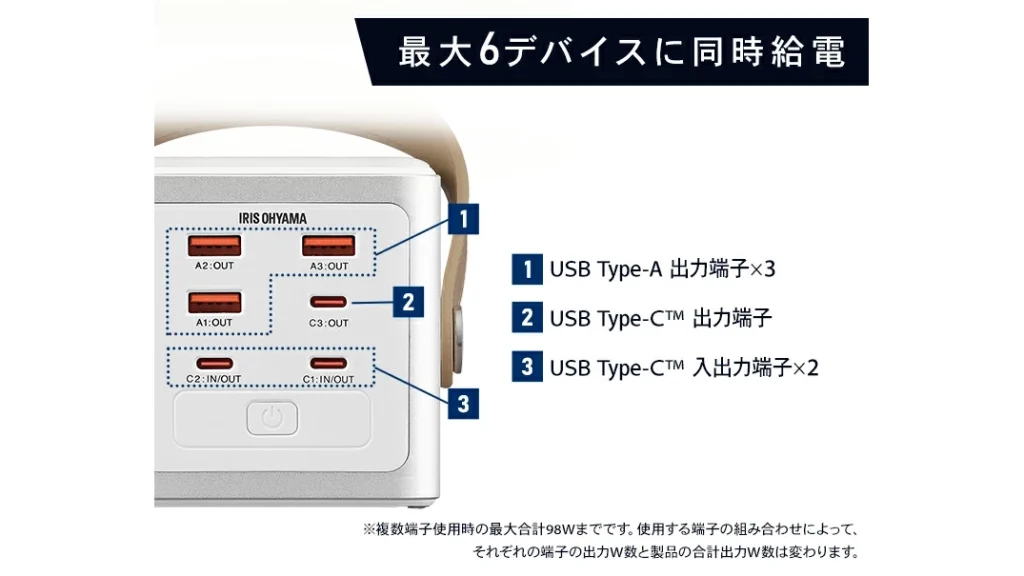 最大6デバイスに同時給電

IRIS OHYAMA

A2:OUT

A3:OUT

A1:OUT

C3:OUT

C2:IN/OUT

C1:IN/OUT

1

2

3

1 USB Type-A 出力端子×3

2 USB Type-C™ 出力端子

3 USB Type-C™ 入出力端子×2

※複数端子使用時の最大合計98Wまでです。使用する端子の組み合わせによって、それぞれの端子の出力W数と製品の合計出力W数は変わります。