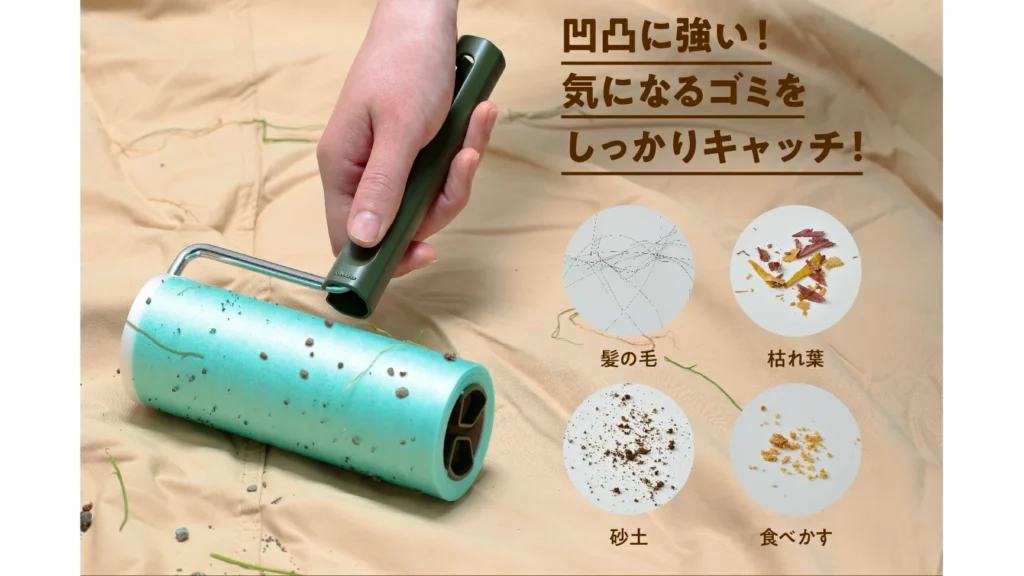 凹凸に強い！
気になるゴミを
しっかりキャッチ！

髪の毛

枯れ葉

砂土

食べかす