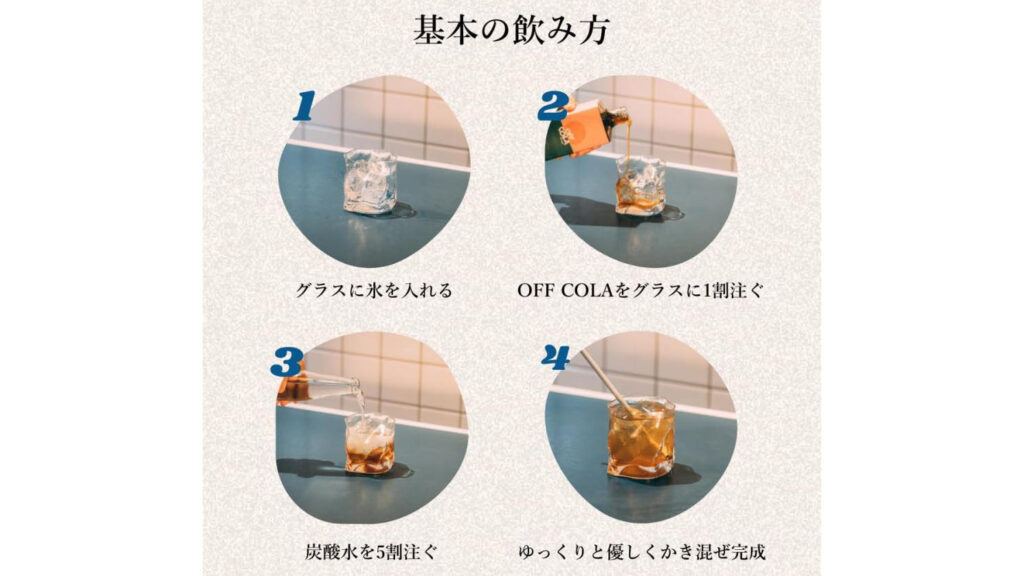 基本の飲み方

1

グラスに氷を入れる

2

OFF COLAをグラスに1割注ぐ

3

炭酸水を5割注ぐ

4

ゆっくりと優しくかき混ぜ完成