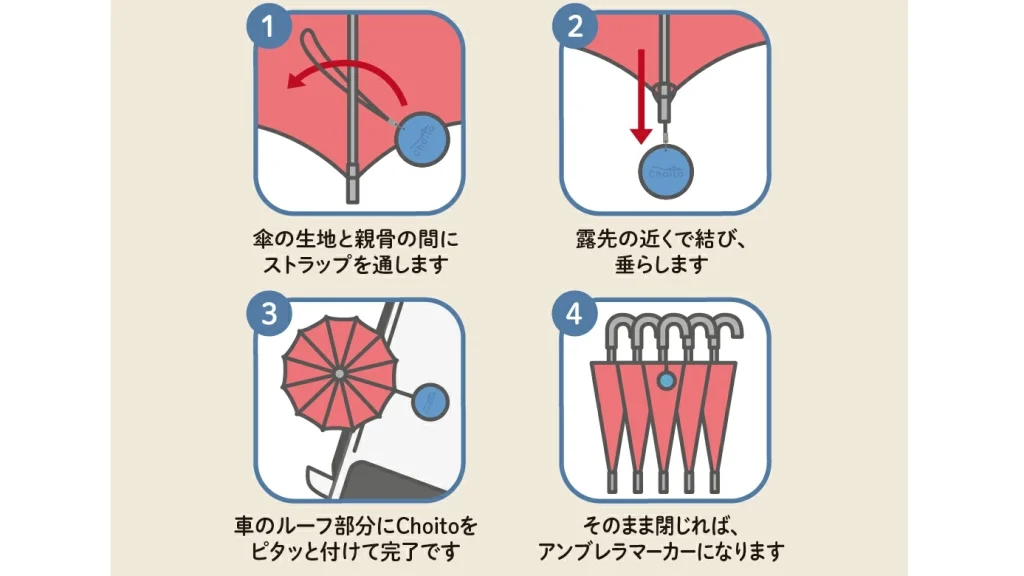 1

Choito

傘の生地と親骨の間にストラップを通します

2

Choito

露先の近くで結び、垂らします

3

車のルーフ部分にChoitoをピタッと付けて完了です

4

そのまま閉じれば、アンブレラマーカーになります